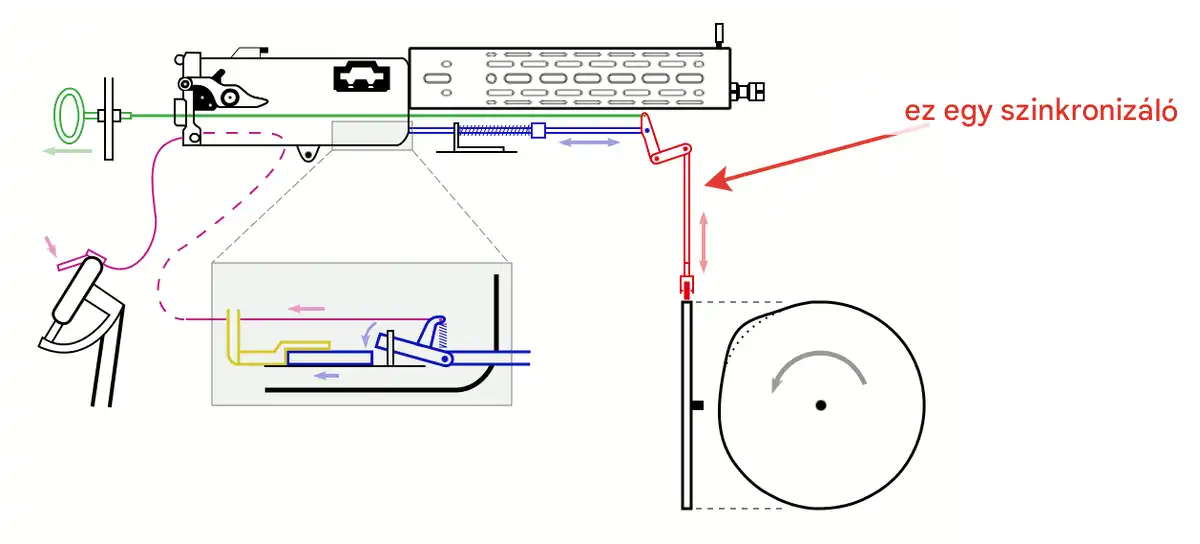 ez egy szinkronizáló